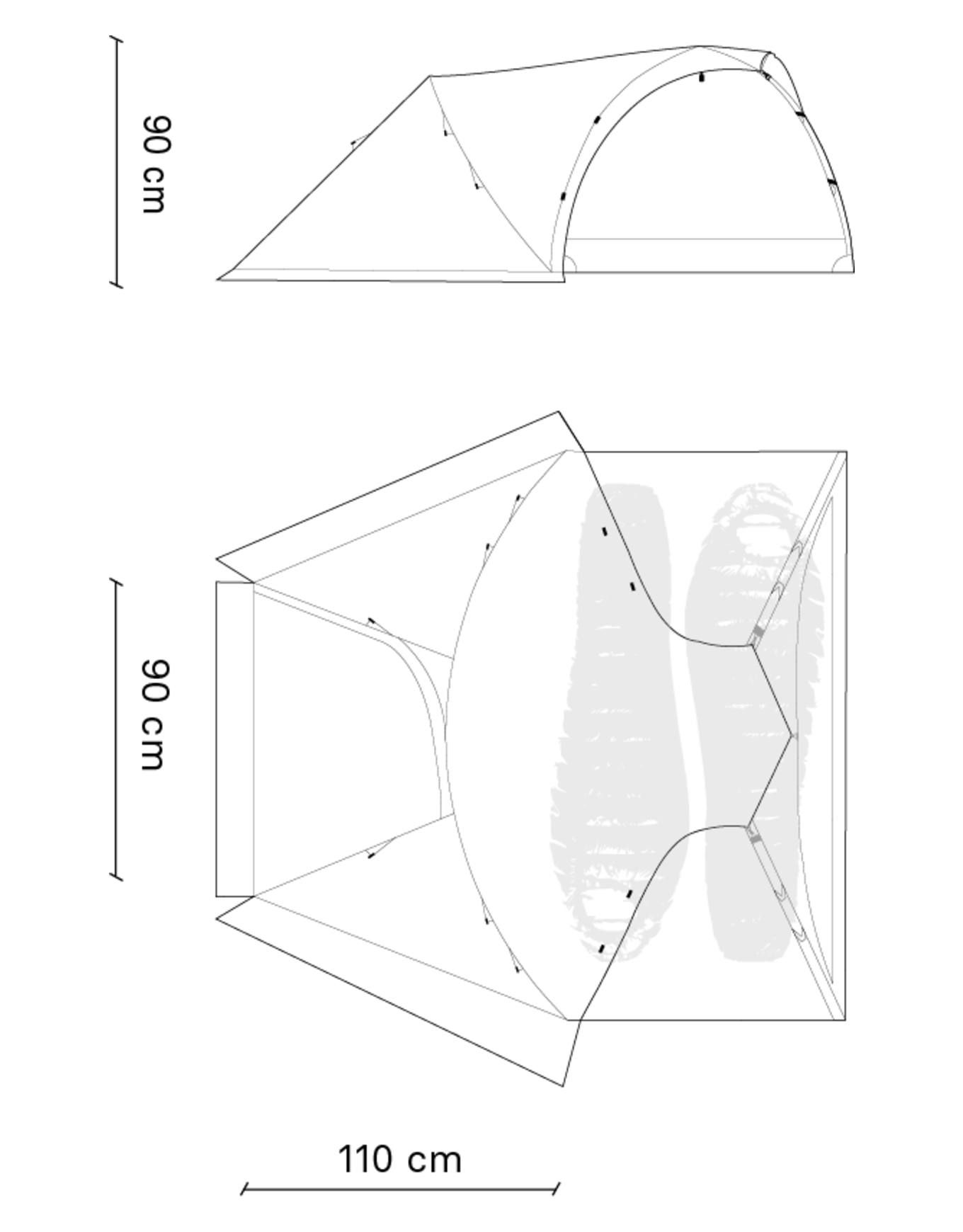 90 cm

90 cm

110 cm