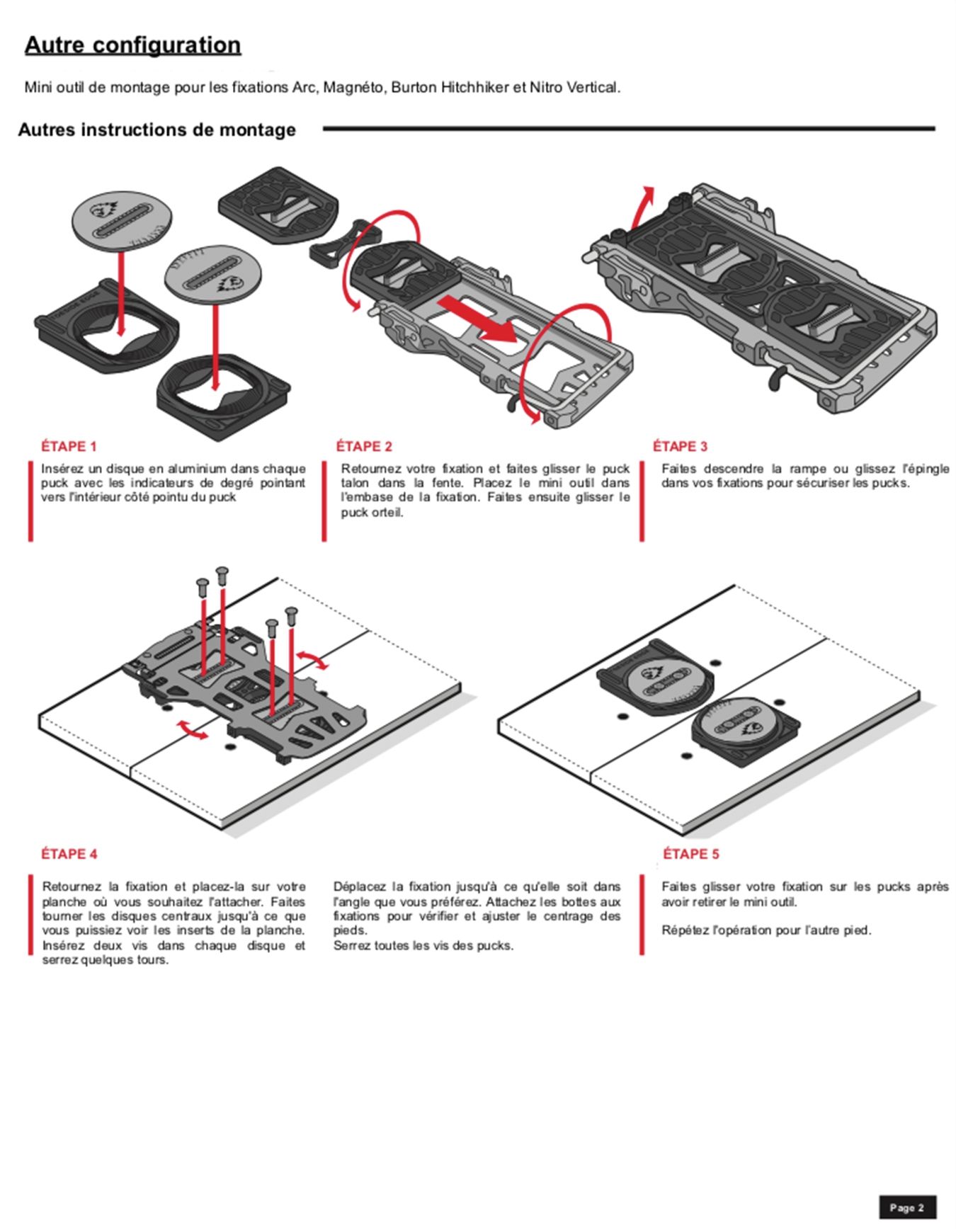 Autre configuration

Mini outil de montage pour les fixations Arc, Magnéto, Burton Hitchhiker et Nitro Vertical.

Autres instructions de montage

ÉTAPE 1

Insérez un disque en aluminium dans chaque puck avec les indicateurs de degré pointant vers l'intérieur côté pointu du puck

ÉTAPE 2

Retournez votre fixation et faites glisser le puck talon dans la fente. Placez le mini outil dans l'embase de la fixation. Faites ensuite glisser le puck orteil.

ÉTAPE 3

Faites descendre la rampe ou glissez l'épingle dans vos fixations pour sécuriser les pucks.

ÉTAPE 4

Retournez la fixation et placez-la sur votre planche où vous souhaitez l'attacher. Faites tourner les disques centraux jusqu'à ce que vous puissiez voir les inserts de la planche. Insérez deux vis dans chaque disque et serrez quelques tours.

Déplacez la fixation jusqu'à ce qu'elle soit dans l'angle que vous préférez. Attachez les bottes aux fixations pour vérifier et ajuster le centrage des pieds.
Serrez toutes les vis des pucks.

ÉTAPE 5

Faites glisser votre fixation sur les pucks après avoir retirer le mini outil.

Répétez l'opération pour l'autre pied.

Page 2