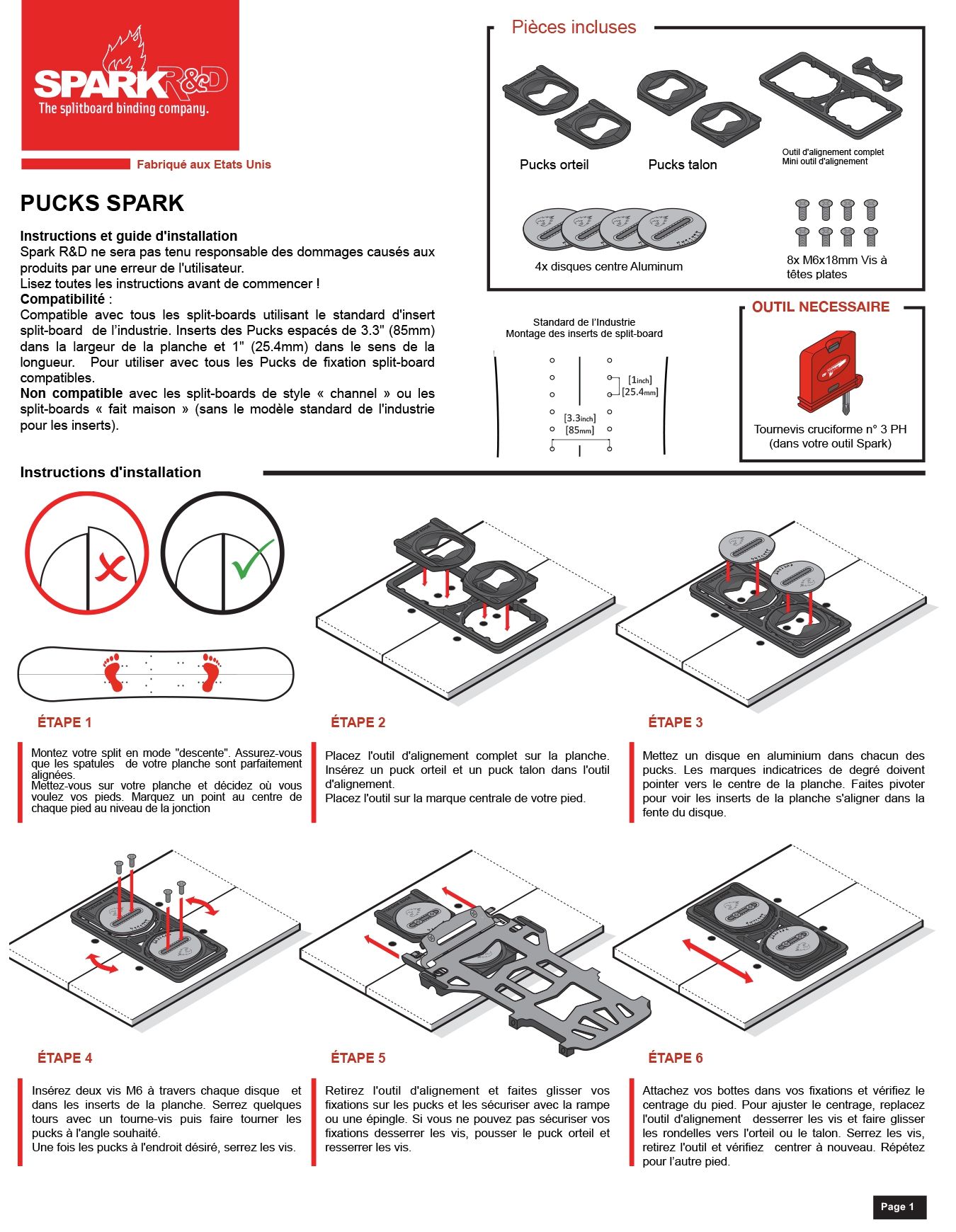 SPARK R&D
The splitboard binding company.

Fabriqué aux Etats Unis

PUCKS SPARK

Instructions et guide d'installation
Spark R&D ne sera pas tenu responsable des dommages causés aux produits par une erreur de l'utilisateur.
Lisez toutes les instructions avant de commencer !
Compatibilité :
Compatible avec tous les split-boards utilisant le standard d'insert split-board de l'industrie. Inserts des Pucks espacés de 3.3" (85mm) dans la largeur de la planche et 1" (25.4mm) dans le sens de la longueur. Pour utiliser avec tous les Pucks de fixation split-board compatibles.
Non compatible avec les split-boards de style « channel » ou les split-boards « fait maison » (sans le modèle standard de l'industrie pour les inserts).

Pièces incluses

Pucks orteil
Pucks talon
Outil d'alignement complet
Mini outil d'alignement
4x disques centre Aluminum
8x M6x18mm Vis à têtes plates

Standard de l'Industrie
Montage des inserts de split-board
[1inch]
[25.4mm]
[3.3inch]
[85mm]

OUTIL NECESSAIRE
Tournevis cruciforme n° 3 PH
(dans votre outil Spark)

Instructions d'installation

ÉTAPE 1
Montez votre split en mode "descente". Assurez-vous que les spatules de votre planche sont parfaitement alignées.
Mettez-vous sur votre planche et décidez où vous voulez vos pieds. Marquez un point au centre de chaque pied au niveau de la jonction

ÉTAPE 2
Placez l'outil d'alignement complet sur la planche. Insérez un puck orteil et un puck talon dans l'outil d'alignement.
Placez l'outil sur la marque centrale de votre pied.

ÉTAPE 3
Mettez un disque en aluminium dans chacun des pucks. Les marques indicatrices de degré doivent pointer vers le centre de la planche. Faites pivoter pour voir les inserts de la planche s'aligner dans la fente du disque.

ÉTAPE 4
Insérez deux vis M6 à travers chaque disque et dans les inserts de la planche. Serrez quelques tours avec un tourne-vis puis faire tourner les pucks à l'angle souhaité.
Une fois les pucks à l'endroit désiré, serrez les vis.

ÉTAPE 5
Retirez l'outil d'alignement et faites glisser vos fixations sur les pucks et les sécuriser avec la rampe ou une épingle. Si vous ne pouvez pas sécuriser vos fixations desserrer les vis, pousser le puck orteil et resserrer les vis.

ÉTAPE 6
Attachez vos bottes dans vos fixations et vérifiez le centrage du pied. Pour ajuster le centrage, replacez l'outil d'alignement desserrer les vis et faire glisser les rondelles vers l'orteil ou le talon. Serrez les vis, retirez l'outil et vérifiez centrer à nouveau. Répétez pour l'autre pied.

Page 1