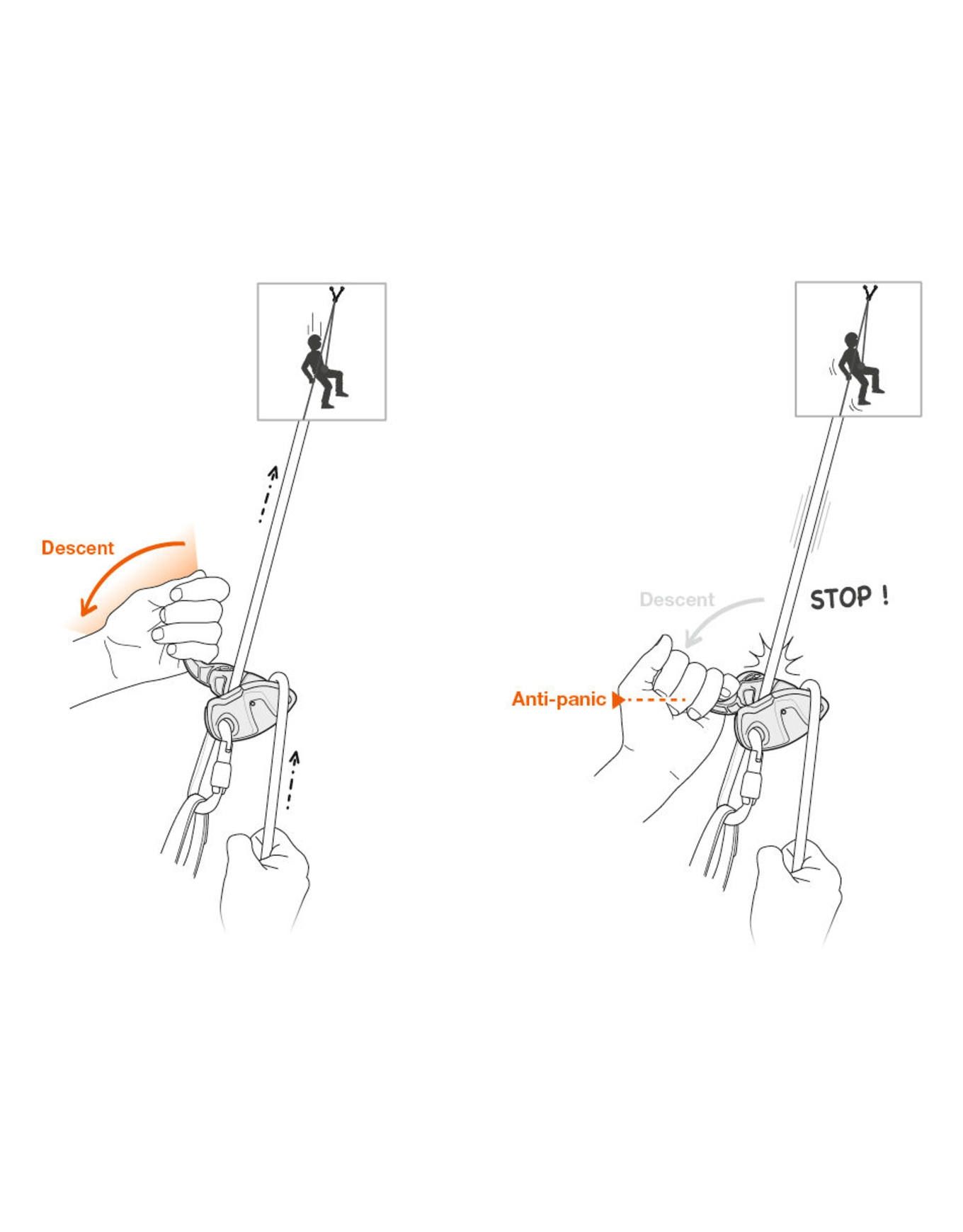 Descent

Descent

STOP !

Anti-panic